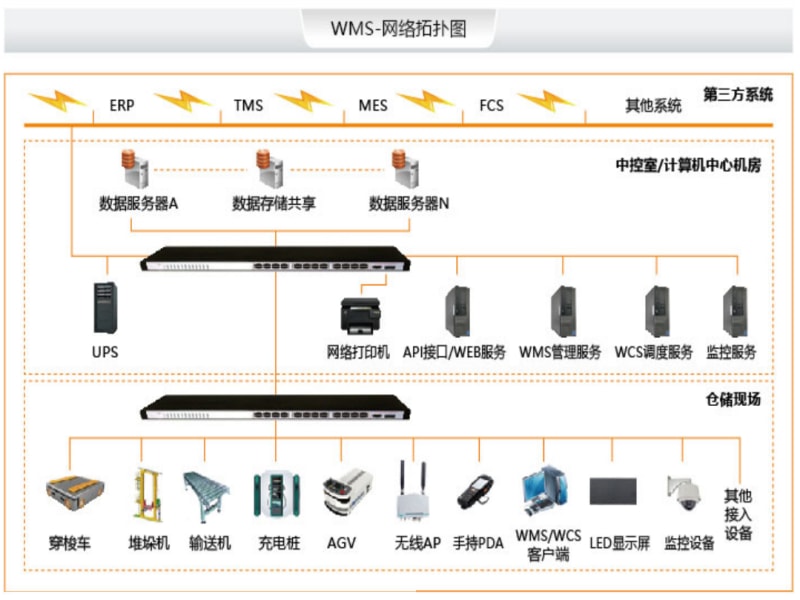 WMS-网络拓扑图

ERP TMS MES FCS 其他系统 第三方系统

中控室/计算机中心机房

数据服务器A 数据存储共享 数据服务器N

UPS 网络打印机 API接口/WEB服务 WMS管理服务 WCS调度服务 监控服务

仓储现场

穿梭车 堆垛机 输送机 充电桩 AGV 无线AP 手持PDA WMS/WCS客户端 LED显示屏 监控设备 其他接入设备